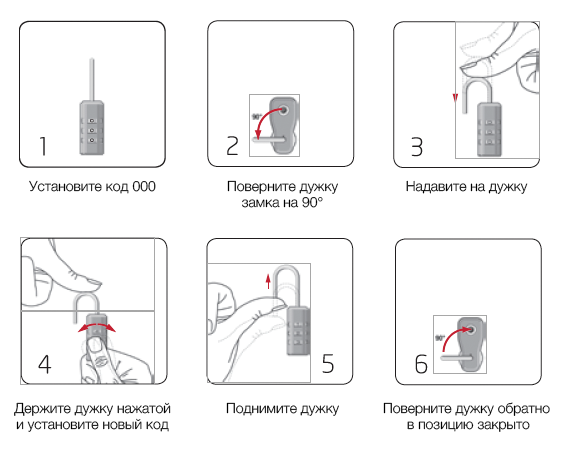 1

Установите код 000

90°

2

Поверните дужку замка на 90°

3

Надавите на дужку

4

Держите дужку нажатой и установите новый код

5

Поднимите дужку

90°

6

Поверните дужку обратно в позицию закрыто